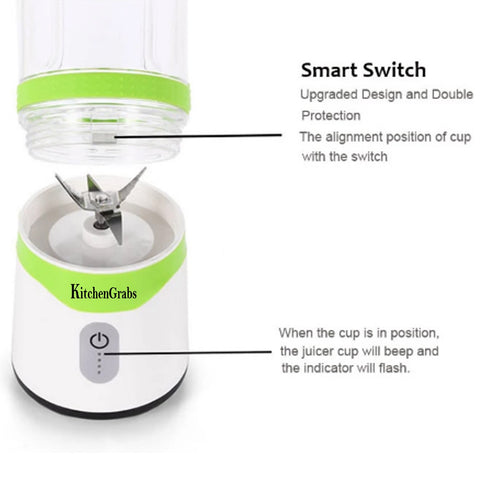 Smart Switch

Upgraded Design and Double Protection

The alignment position of cup with the switch

KitchenGrabs

When the cup is in position, the juicer cup will beep and the indicator will flash.