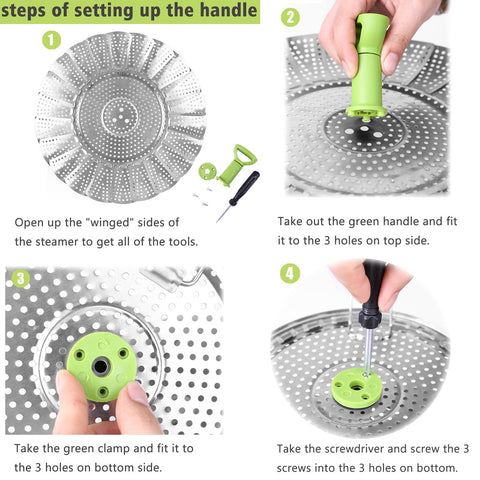 steps of setting up the handle

1

Open up the "winged" sides of the steamer to get all of the tools.

2

Take out the green handle and fit it to the 3 holes on top side.

3

Take the green clamp and fit it to the 3 holes on bottom side.

4

Take the screwdriver and screw the 3 screws into the 3 holes on bottom.