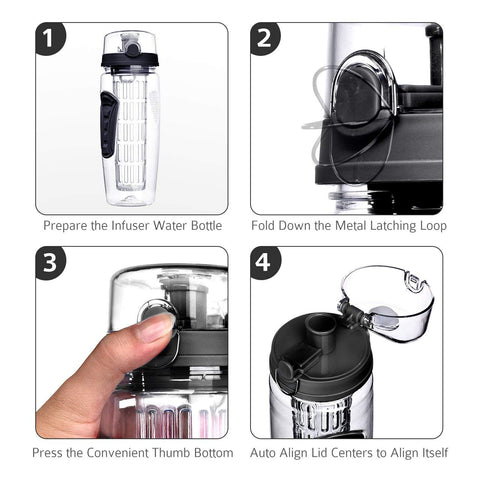 1

Prepare the Infuser Water Bottle

2

Fold Down the Metal Latching Loop

3

Press the Convenient Thumb Bottom

4

Auto Align Lid Centers to Align Itself